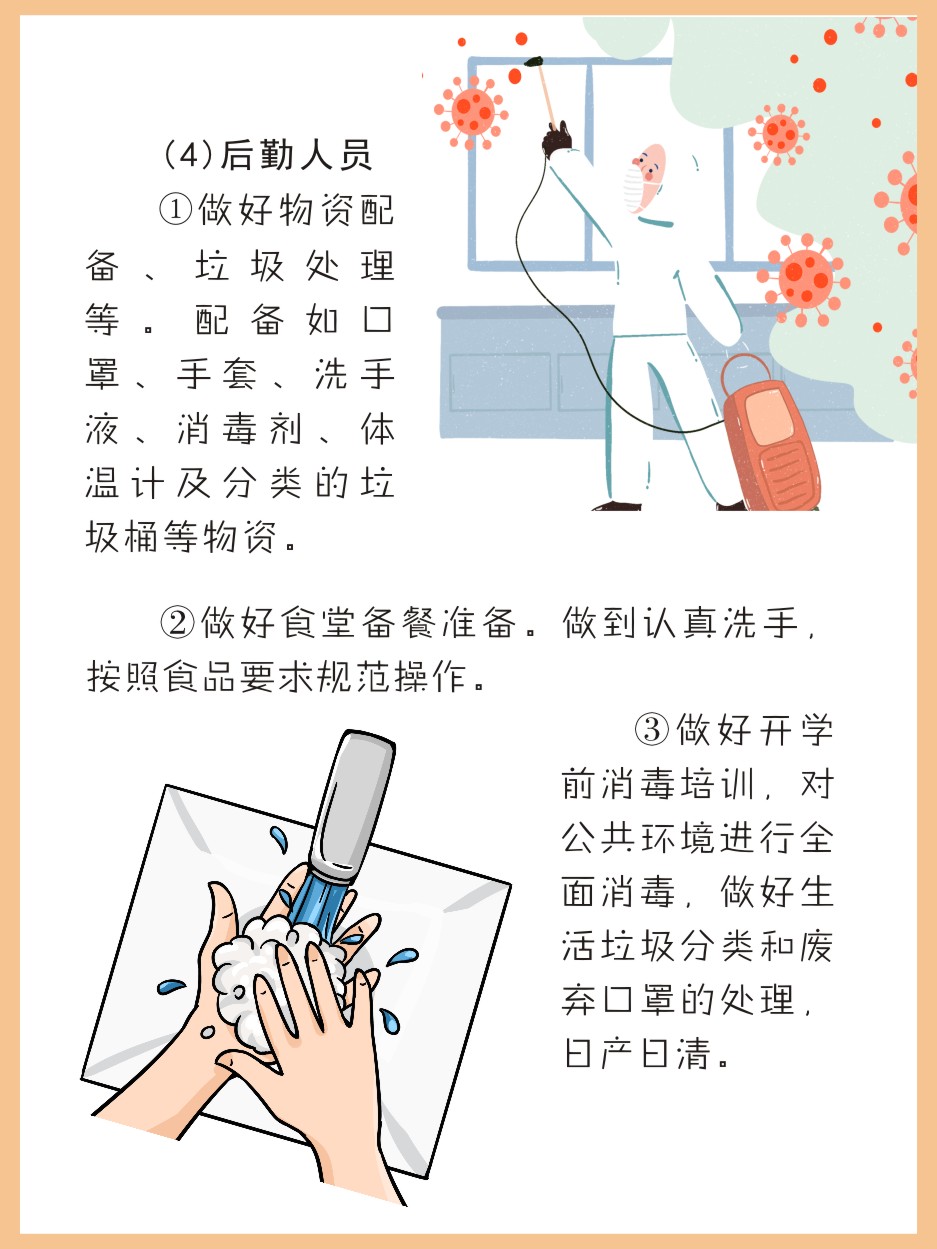 (4)后勤人员

①做好物资配备、垃圾处理等。配备如口罩、手套、洗手液、消毒剂、体温计及分类的垃圾桶等物资。

②做好食堂备餐准备。做到认真洗手，按照食品要求规范操作。

③做好开学前消毒培训，对公共环境进行全面消毒，做好生活垃圾分类和废弃口罩的处理，日产日清。