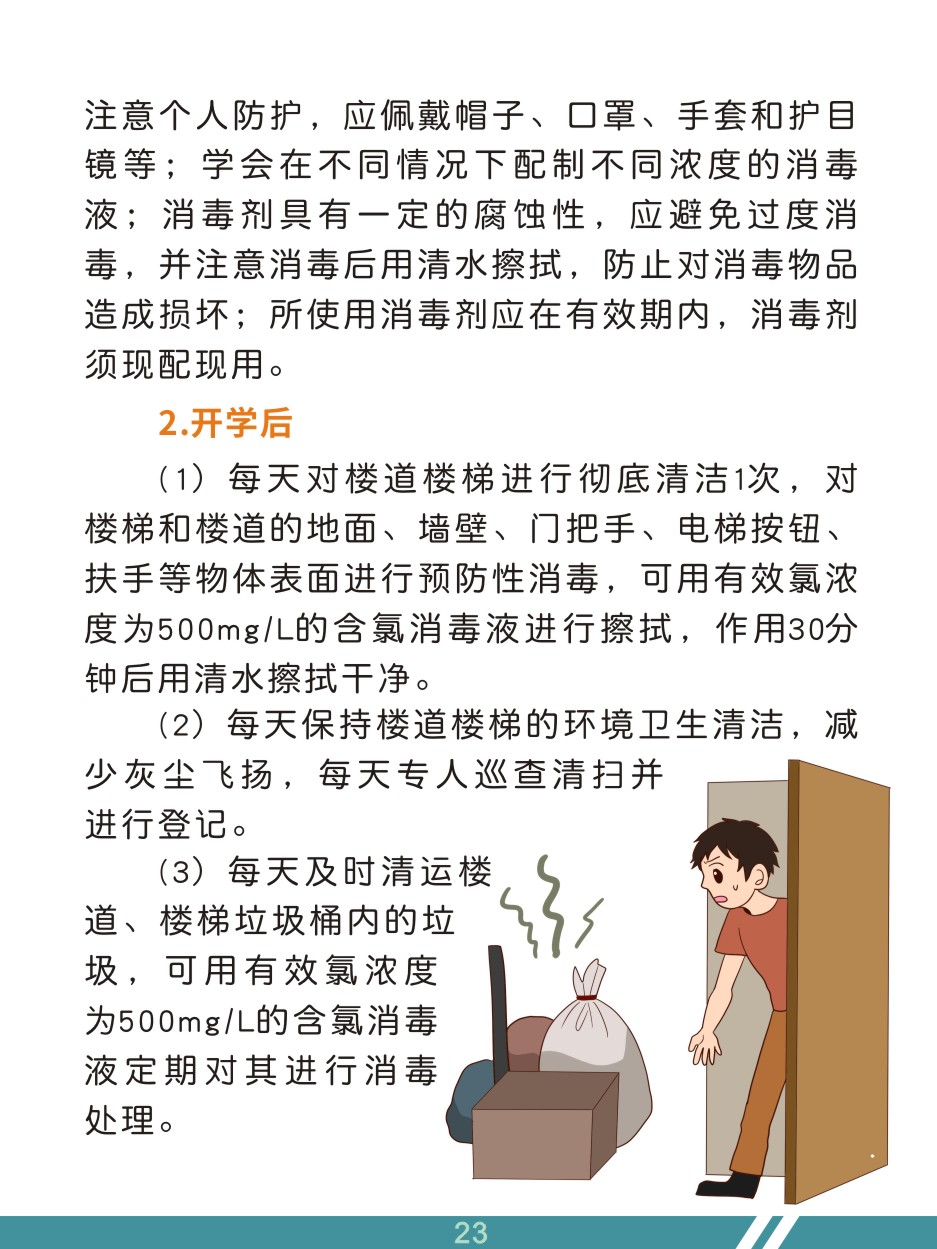 注意个人防护，应佩戴帽子、口罩、手套和护目镜等；学会在不同情况下配制不同浓度的消毒液；消毒剂具有一定的腐蚀性，应避免过度消毒，并注意消毒后用清水擦拭，防止对消毒物品造成损坏；所使用消毒剂应在有效期内，消毒剂须现配现用。

2.开学后

（1）每天对楼道楼梯进行彻底清洁1次，对楼梯和楼道的地面、墙壁、门把手、电梯按钮、扶手等物体表面进行预防性消毒，可用有效氯浓度为500mg/L的含氯消毒液进行擦拭，作用30分钟后用清水擦拭干净。

（2）每天保持楼道楼梯的环境卫生清洁，减少灰尘飞扬，每天专人巡查清扫并进行登记。

（3）每天及时清运楼道、楼梯垃圾桶内的垃圾，可用有效氯浓度为500mg/L的含氯消毒液定期对其进行消毒处理。

23